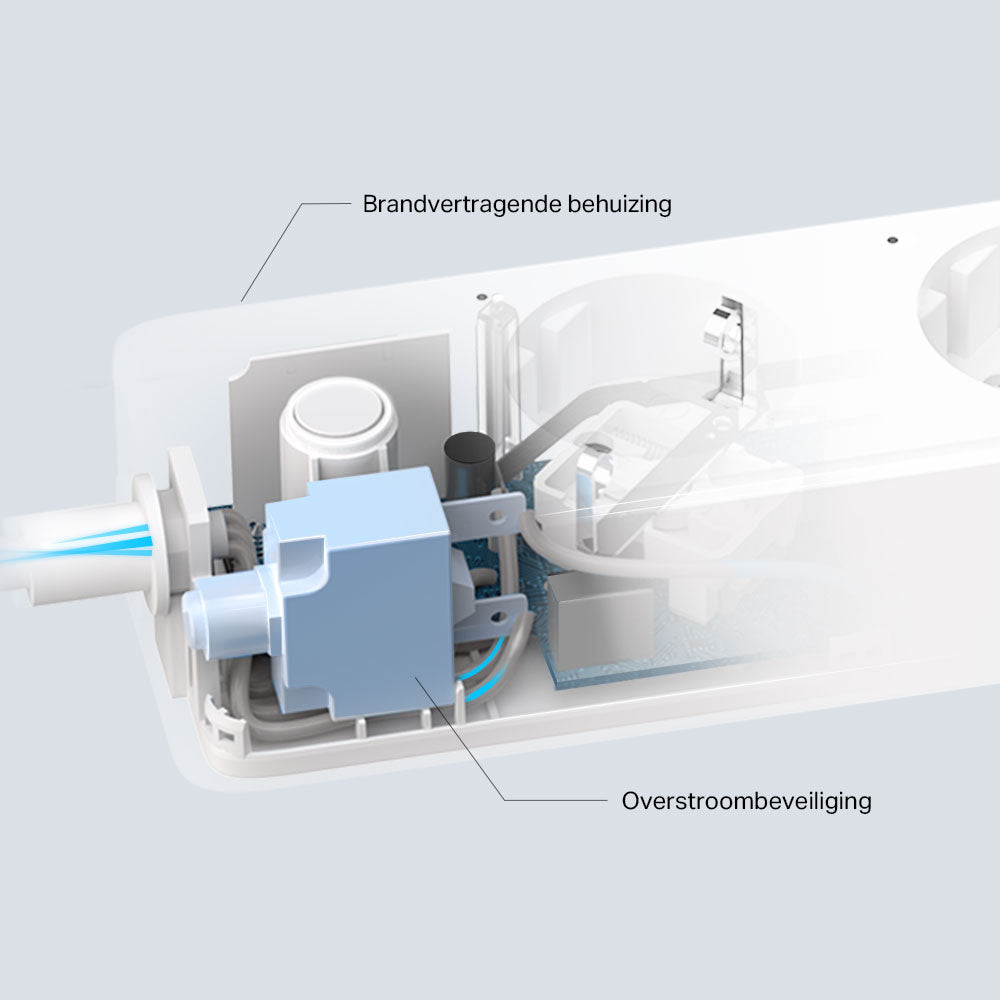 Brandvertragende behuizing

Overstroombeveiliging