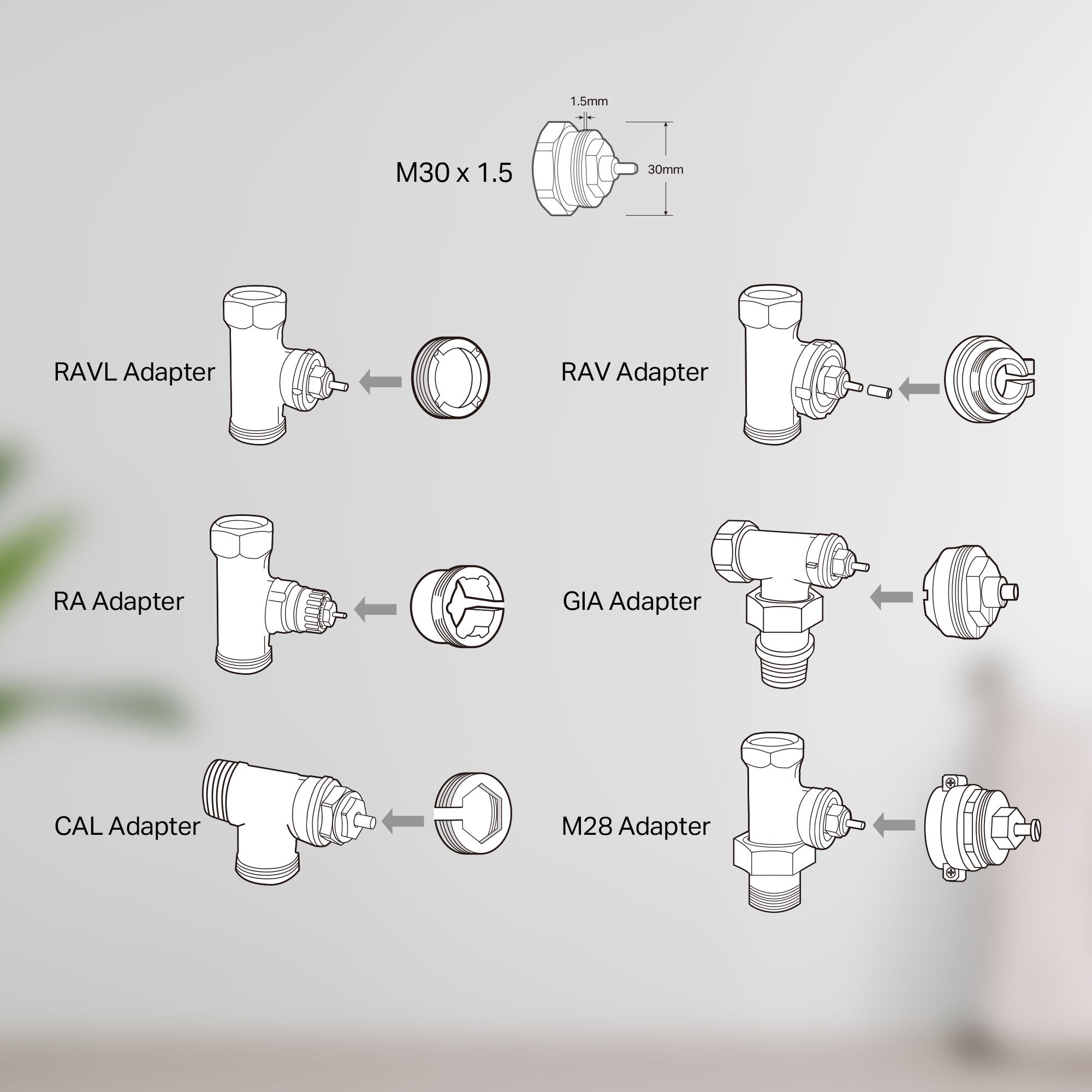 1.5mm

M30 x 1.5

30mm

RAVL Adapter

RAV Adapter

RA Adapter

GIA Adapter

CAL Adapter

M28 Adapter